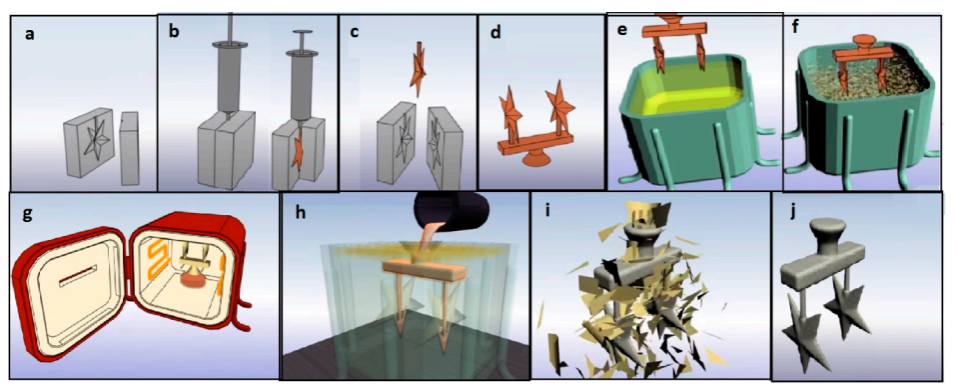 a
b
c
d
e
f
g
h
i
j